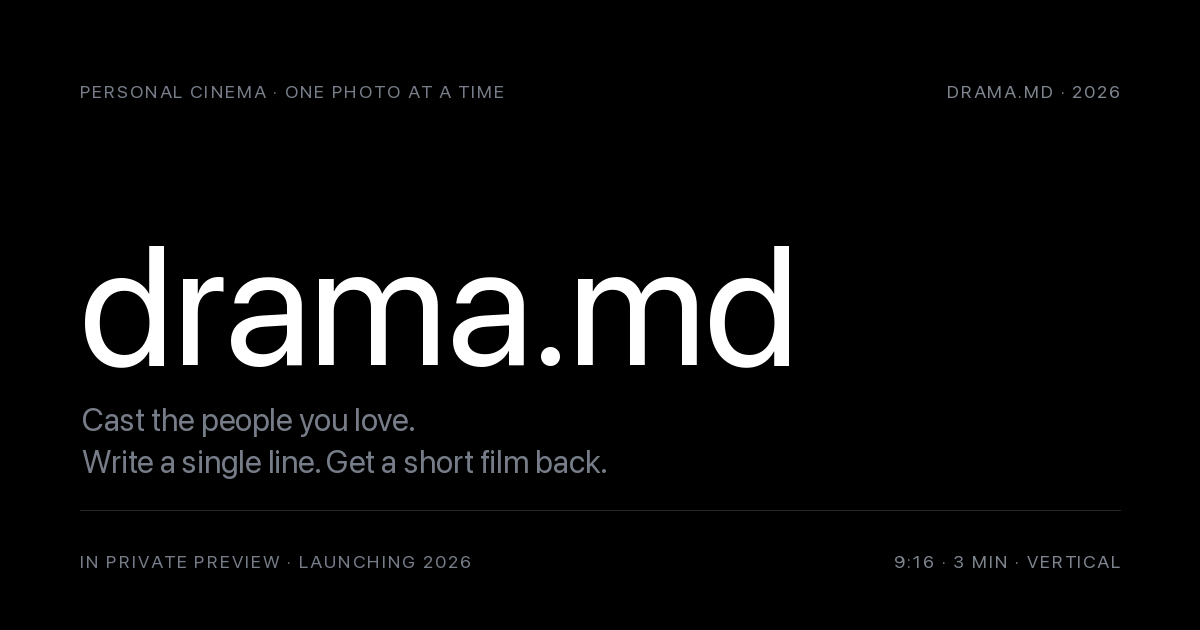 PERSONAL CINEMA · ONE PHOTO AT A TIME

DRAMA.MD · 2026

drama.md

Cast the people you love.
Write a single line. Get a short film back.

IN PRIVATE PREVIEW · LAUNCHING 2026

9:16 · 3 MIN · VERTICAL